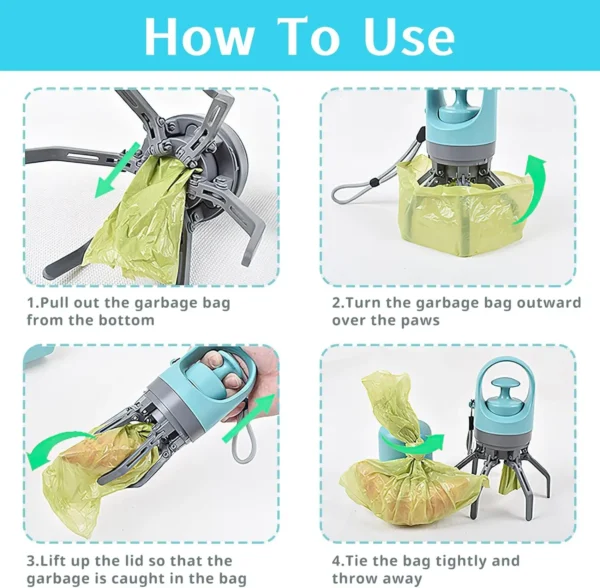 How To Use

1.Pull out the garbage bag from the bottom

2.Turn the garbage bag outward over the paws

3.Lift up the lid so that the garbage is caught in the bag

4.Tie the bag tightly and throw away